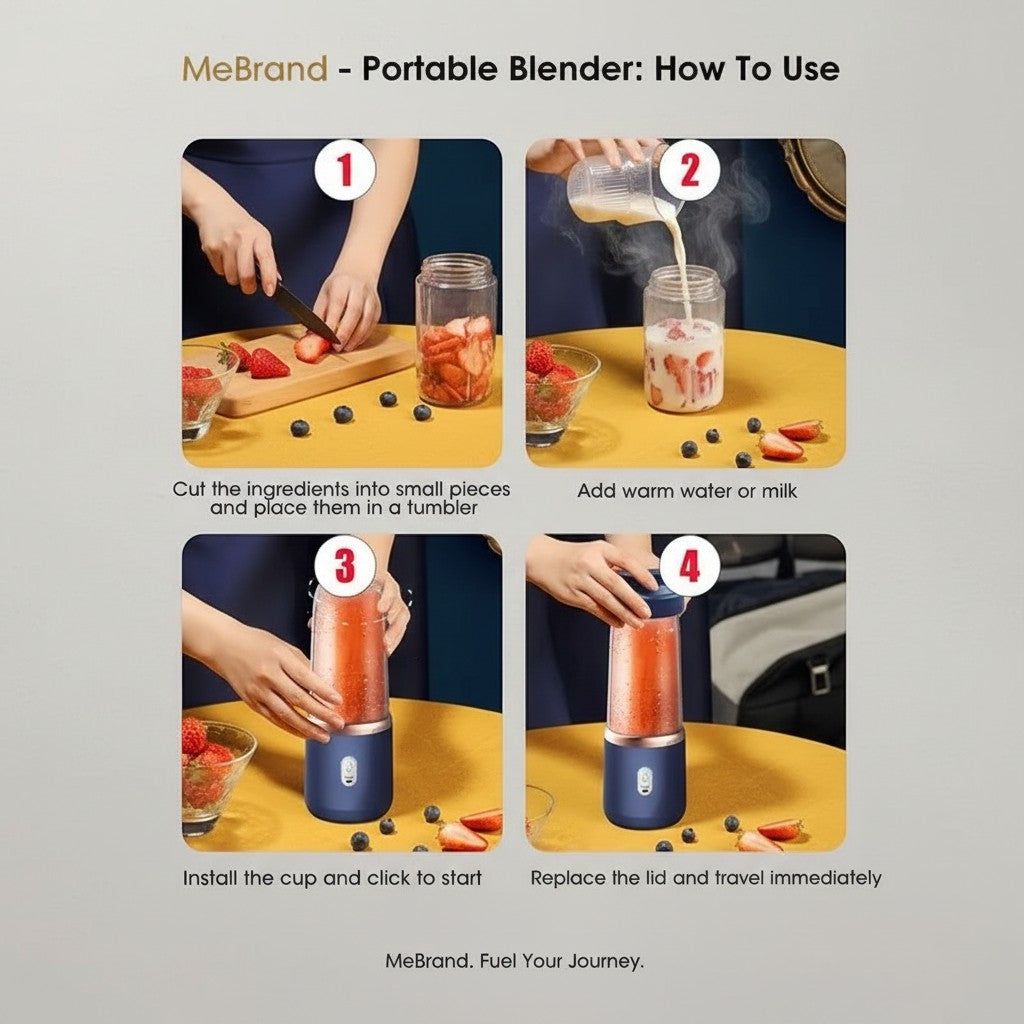 MeBrand - Portable Blender: How To Use

1

Cut the ingredients into small pieces and place them in a tumbler

2

Add warm water or milk

3

Install the cup and click to start

4

Replace the lid and travel immediately

MeBrand. Fuel Your Journey.